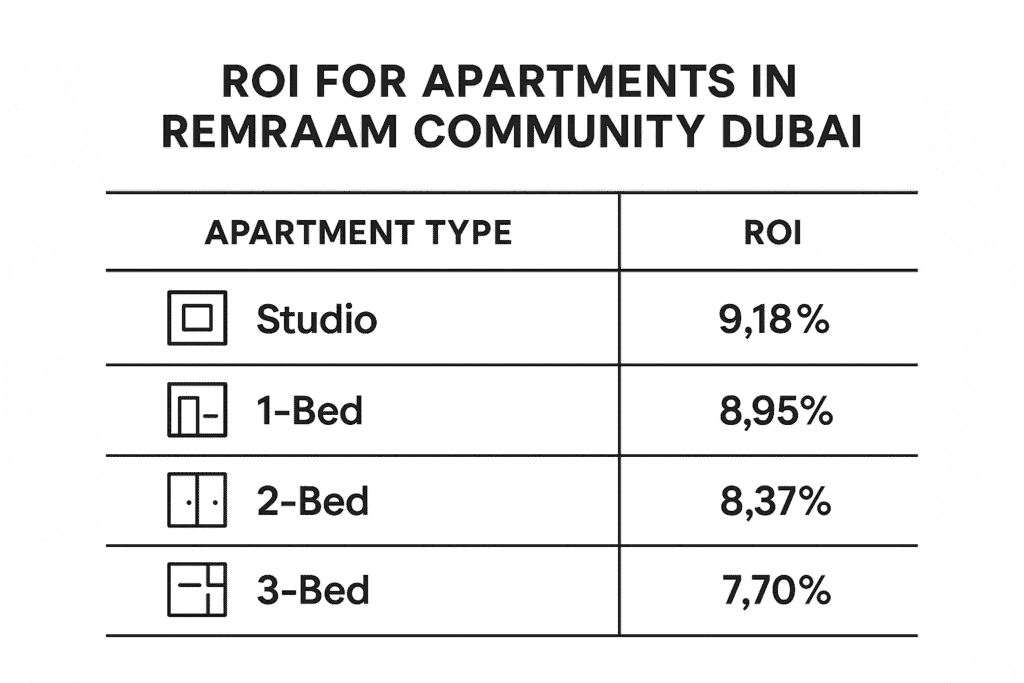 ROI FOR APARTMENTS IN REMRAAM COMMUNITY DUBAI

| APARTMENT TYPE | ROI |
|---|---|
| Studio | 9,18% |
| 1-Bed | 8,95% |
| 2-Bed | 8,37% |
| 3-Bed | 7,70% |