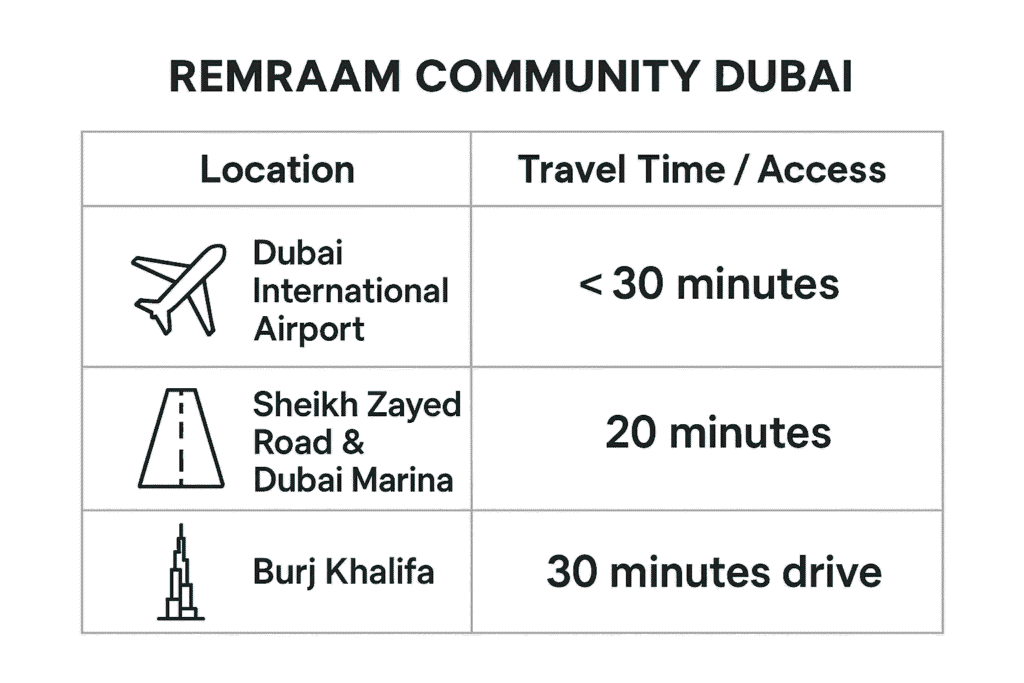 REMRAAM COMMUNITY DUBAI

| Location | Travel Time / Access |
|---|---|
| Dubai International Airport | < 30 minutes |
| Sheikh Zayed Road & Dubai Marina | 20 minutes |
| Burj Khalifa | 30 minutes drive |