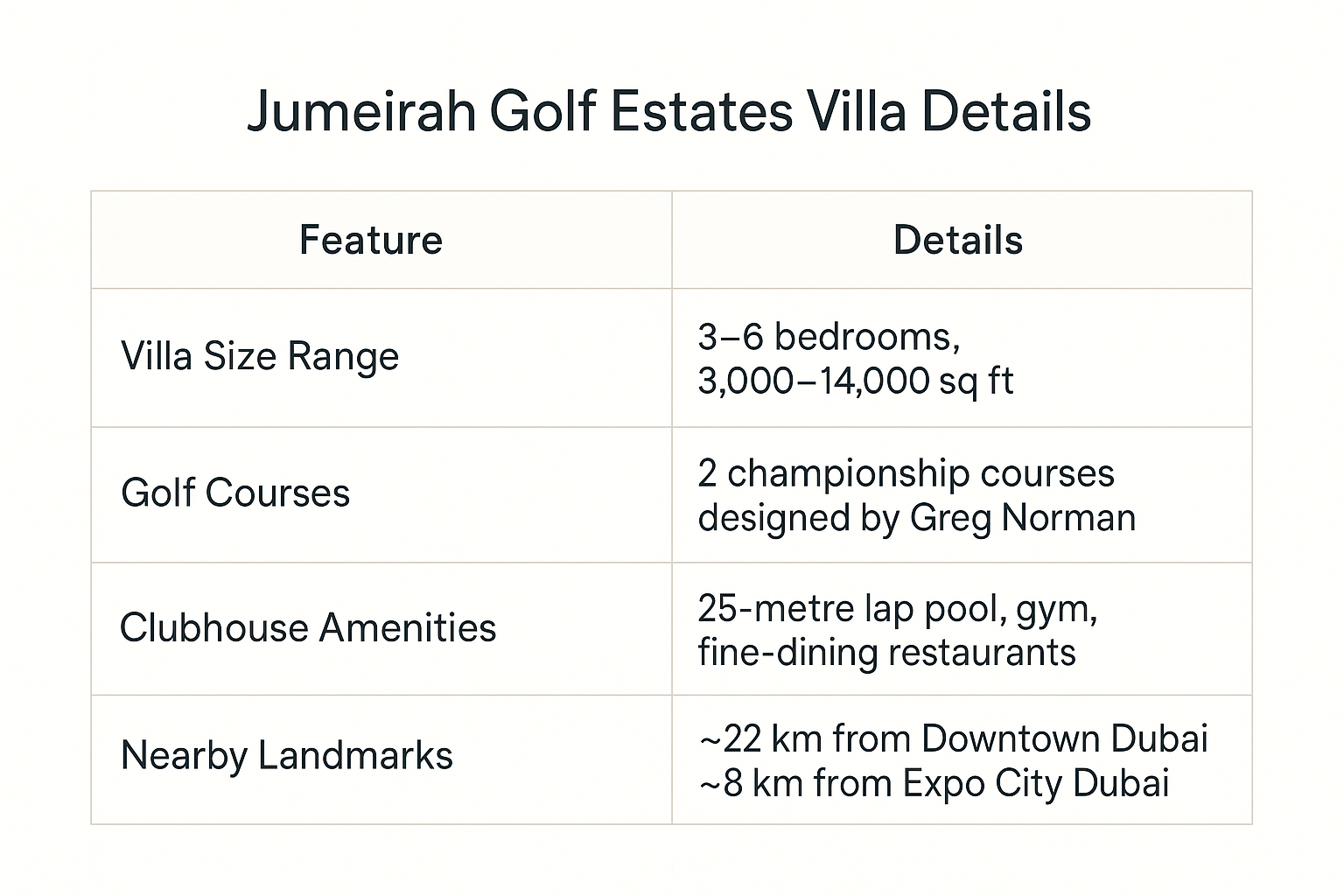 Jumeirah Golf Estates Villa Details

| Feature | Details |
|---|---|
| Villa Size Range | 3–6 bedrooms, 3,000–14,000 sq ft |
| Golf Courses | 2 championship courses designed by Greg Norman |
| Clubhouse Amenities | 25-metre lap pool, gym, fine-dining restaurants |
| Nearby Landmarks | ~22 km from Downtown Dubai ~8 km from Expo City Dubai |