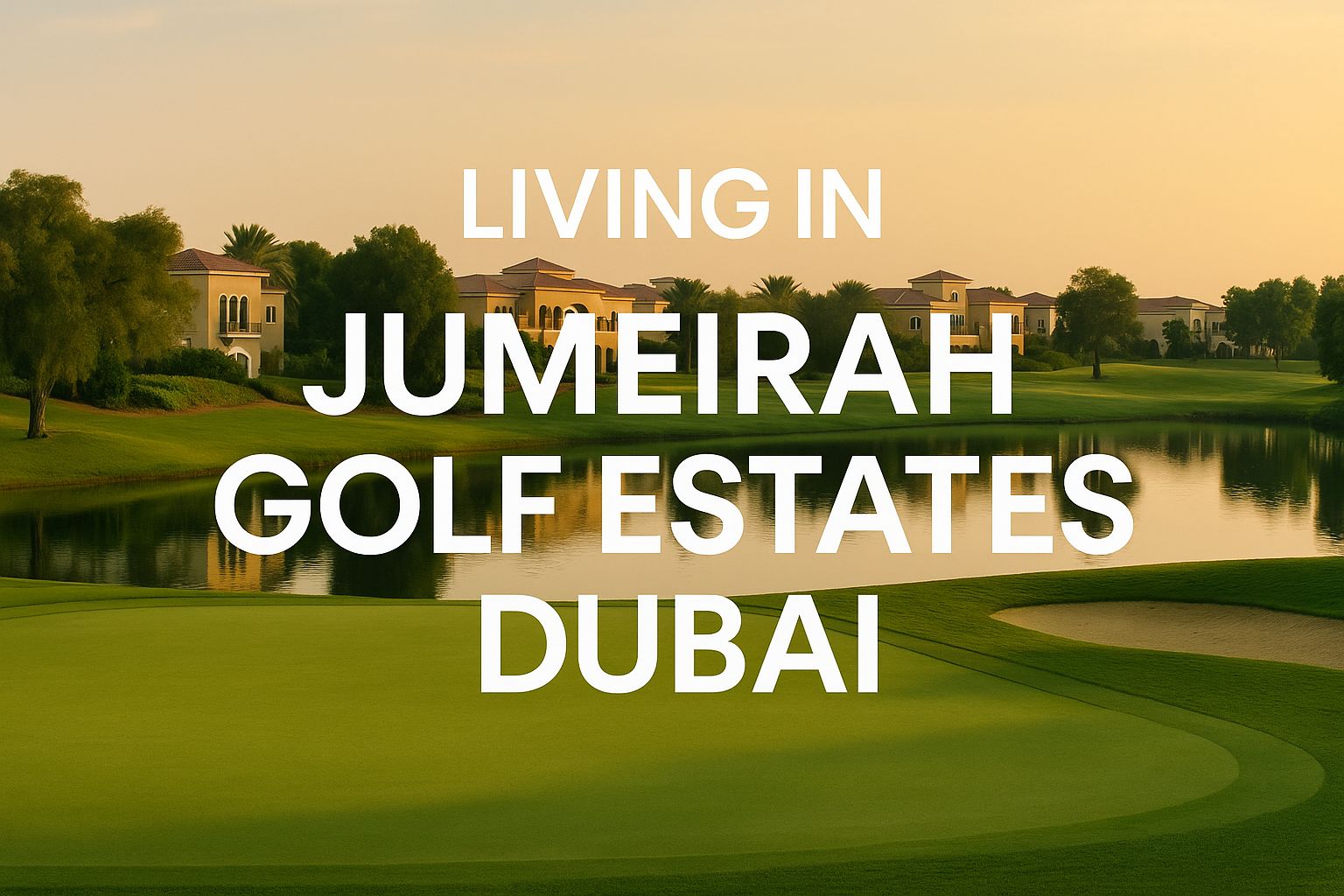 LIVING IN
JUMEIRAH
GOLF ESTATES
DUBAI